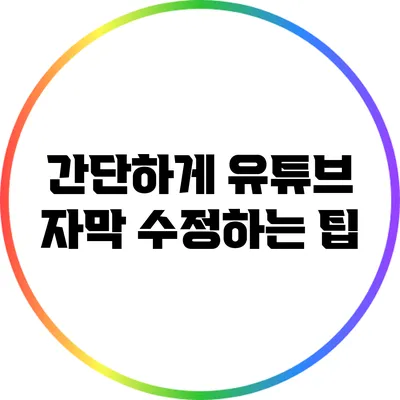 간단하게 유튜브
자막 수정하는 팁