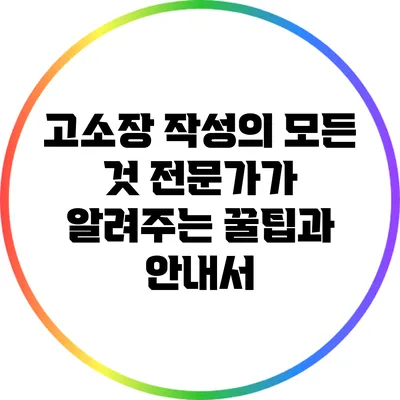 고소장 작성의 모든 것 전문가가 알려주는 꿀팁과 안내서