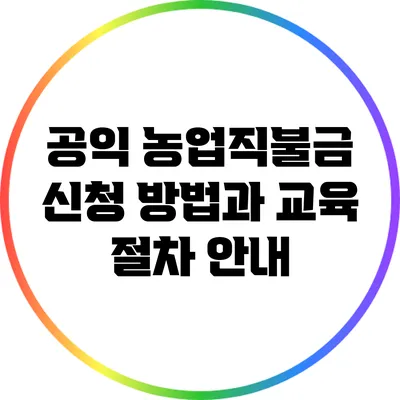 공익 농업직불금 신청 방법과 교육 절차 안내