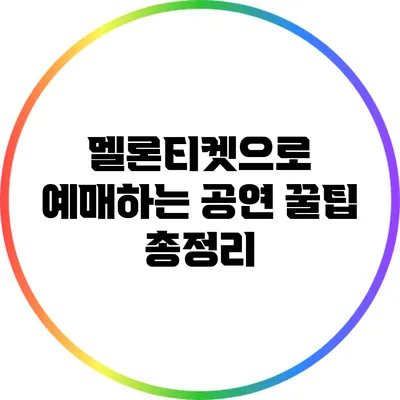 멜론티켓으로 예매하는 공연 꿀팁 총정리