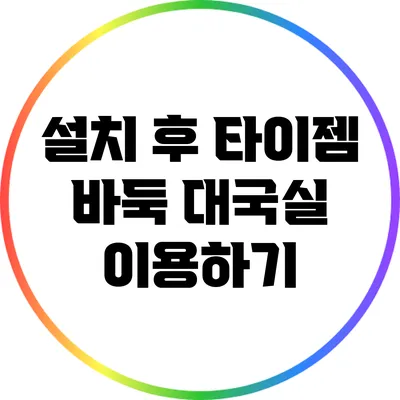 설치 후 타이젬
바둑 대국실
이용하기