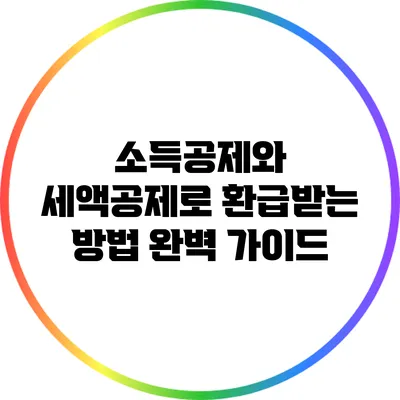 소득공제와
세액공제로 환급받는
방법 완벽 가이드