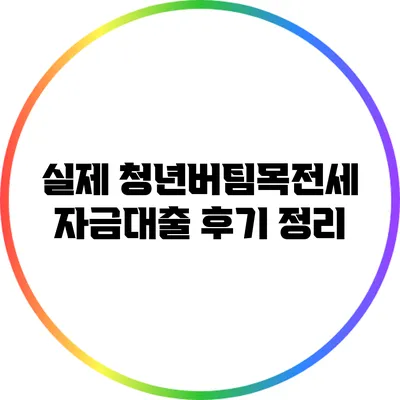 실제 청년버팀목전세 자금대출 후기 정리