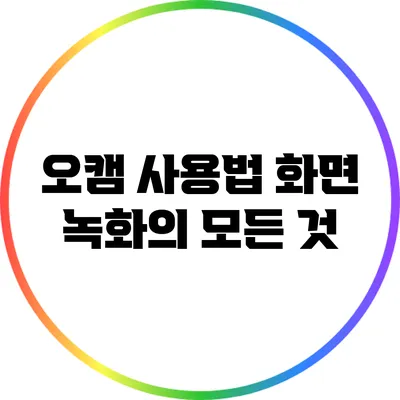 오캠 사용법 화면 녹화의 모든 것