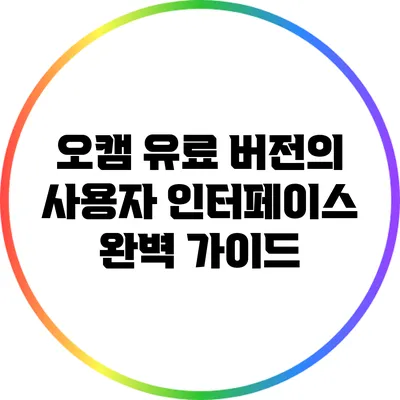 오캠 유료 버전의 사용자 인터페이스 완벽 가이드