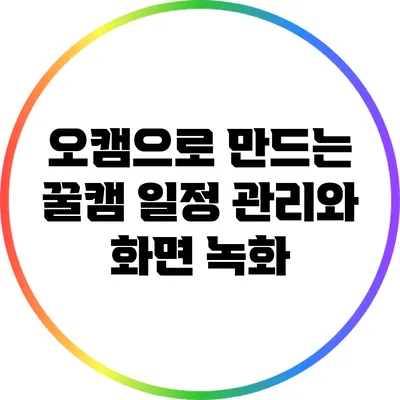 오캠으로 만드는 꿀캠 일정 관리와 화면 녹화