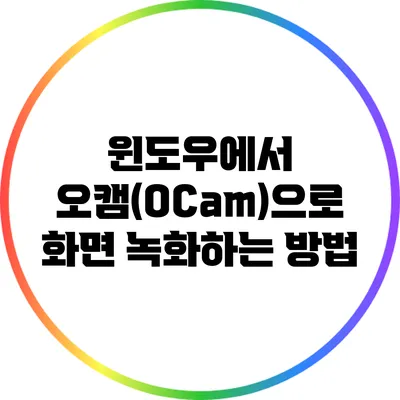 윈도우에서
오캠(OCam)으로
화면 녹화하는 방법