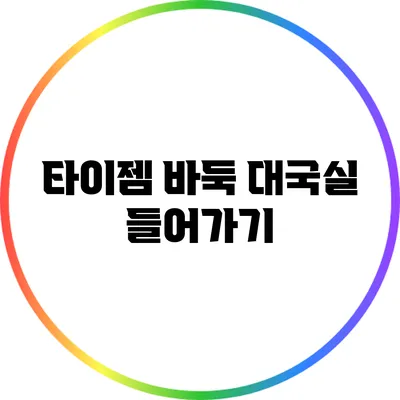 타이젬 바둑 대국실 들어가기