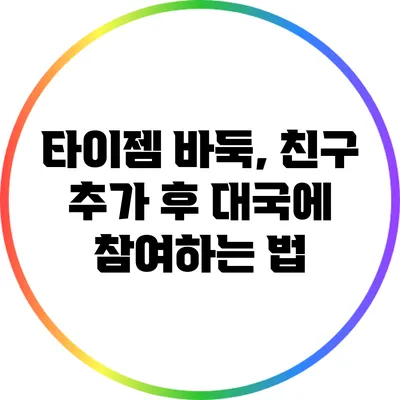 타이젬 바둑, 친구 추가 후 대국에 참여하는 법