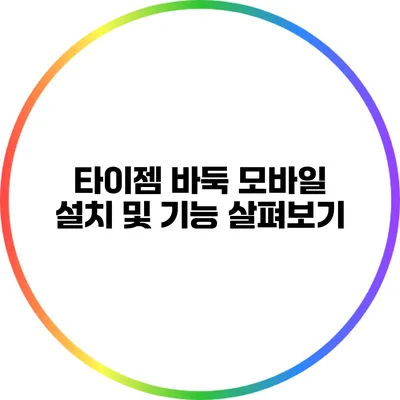 타이젬 바둑 모바일 설치 및 기능 살펴보기