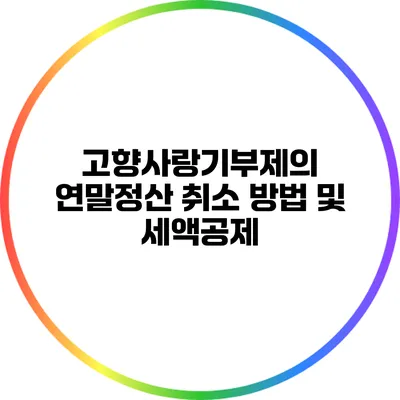 고향사랑기부제의 연말정산 취소 방법 및 세액공제