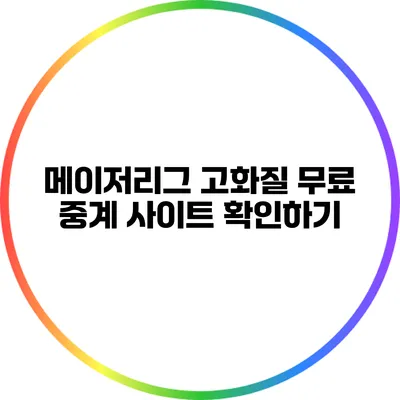 메이저리그 고화질 무료 중계 사이트 확인하기