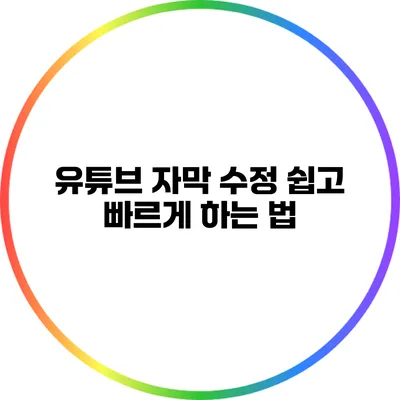 유튜브 자막 수정 쉽고 빠르게 하는 법