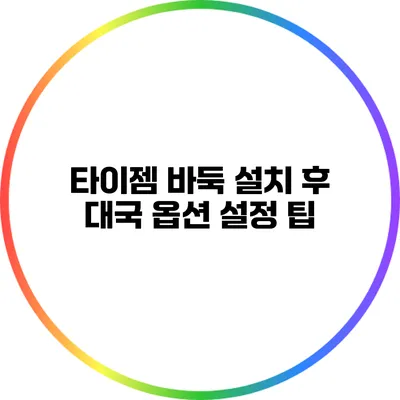 타이젬 바둑 설치 후
대국 옵션 설정 팁