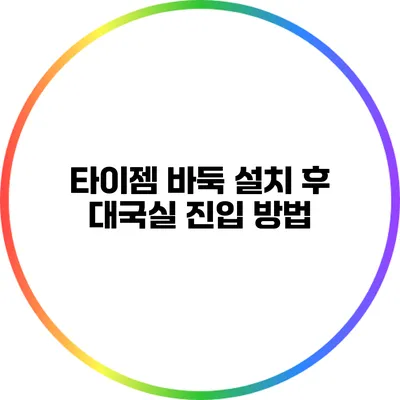 타이젬 바둑 설치 후
대국실 진입 방법